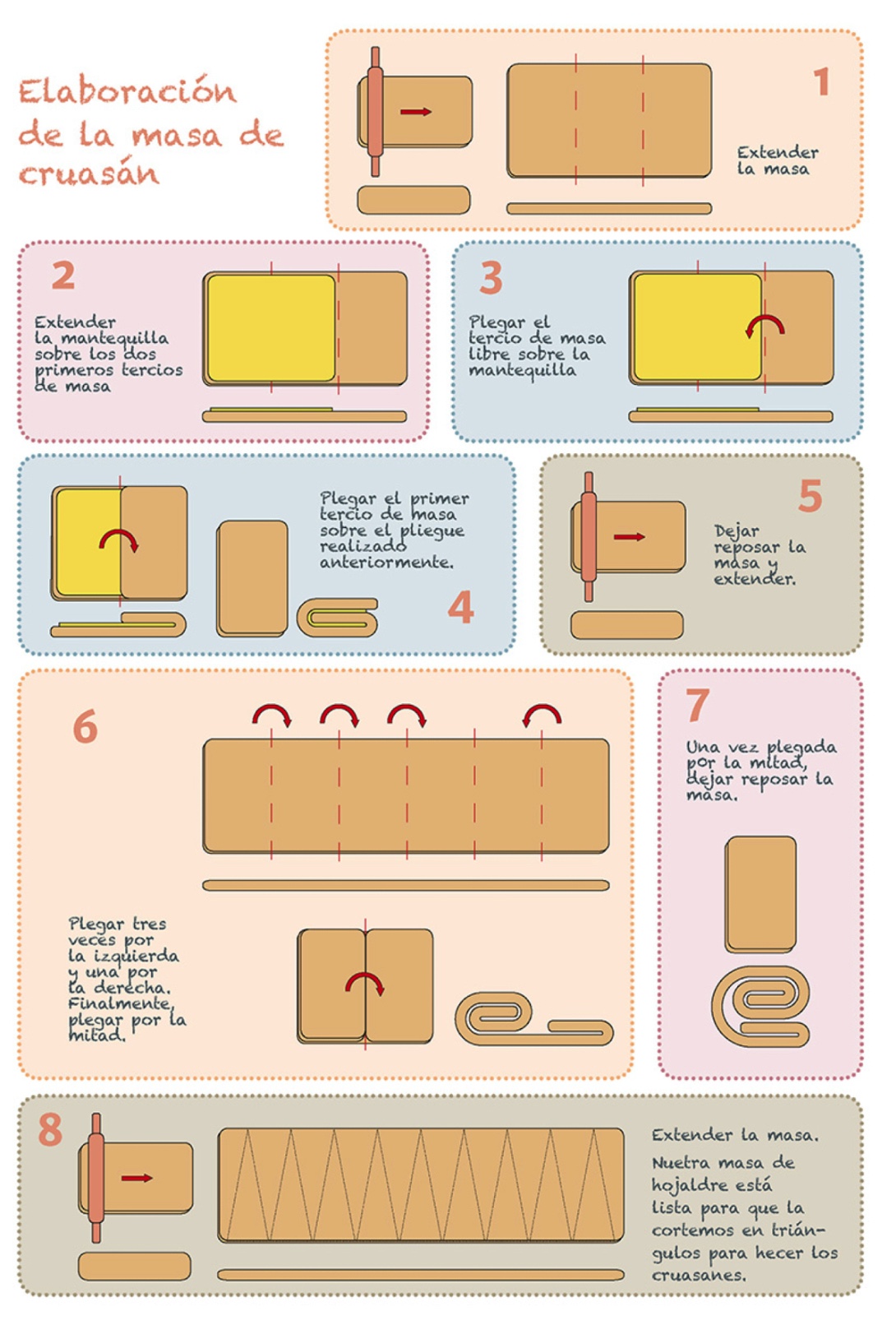 Elaboración de la masa de cruasán

1

Extender la masa

2

Extender la mantequilla sobre los dos primeros tercios de masa

3

Plegar el tercio de masa libre sobre la mantequilla

Plegar el primer tercio de masa sobre el pliegue realizado anteriormente.

4

5

Dejar reposar la masa y extender.

6

Plegar tres veces por la izquierda y una por la derecha. Finalmente, plegar por la mitad.

7

Una vez plegada por la mitad, dejar reposar la masa.

8

Extender la masa.

Nuetra masa de hojaldre está lista para que la cortemos en triángulos para hecer los cruasanes.